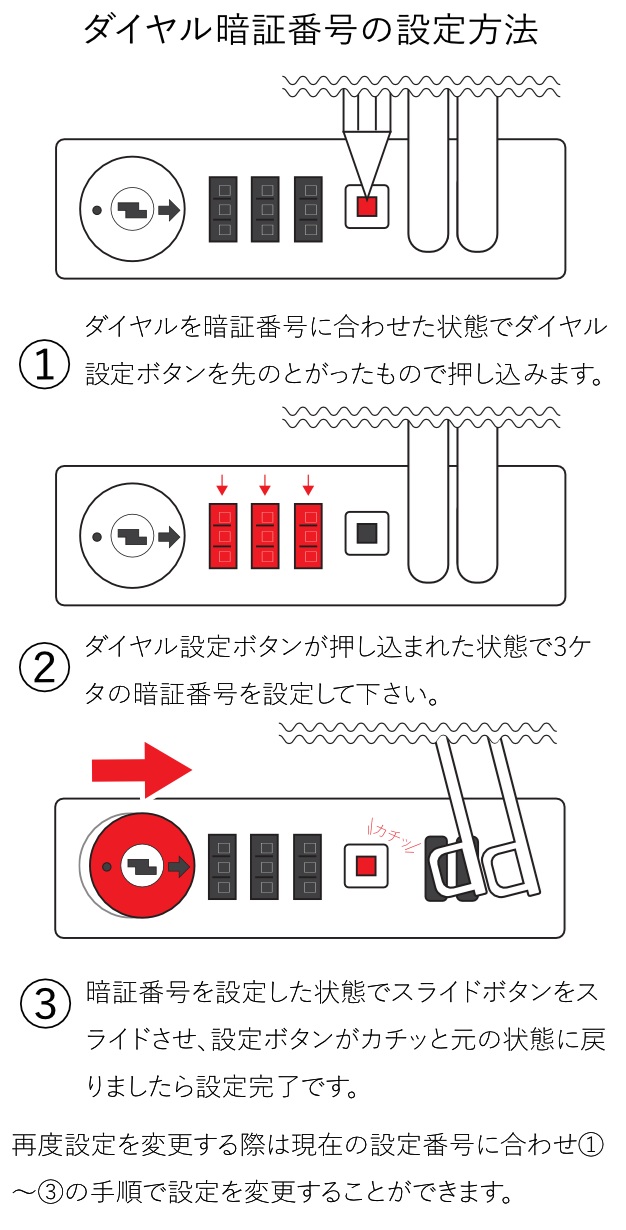 ダイヤル暗証番号の設定方法

①
ダイヤルを暗証番号に合わせた状態でダイヤル設定ボタンを先のとがったもので押し込みます。

②
ダイヤル設定ボタンが押し込まれた状態で3ケタの暗証番号を設定して下さい。

カチッ

③
暗証番号を設定した状態でスライドボタンをスライドさせ、設定ボタンがカチッと元の状態に戻りましたら設定完了です。

再度設定を変更する際は現在の設定番号に合わせ①～③の手順で設定を変更することができます。